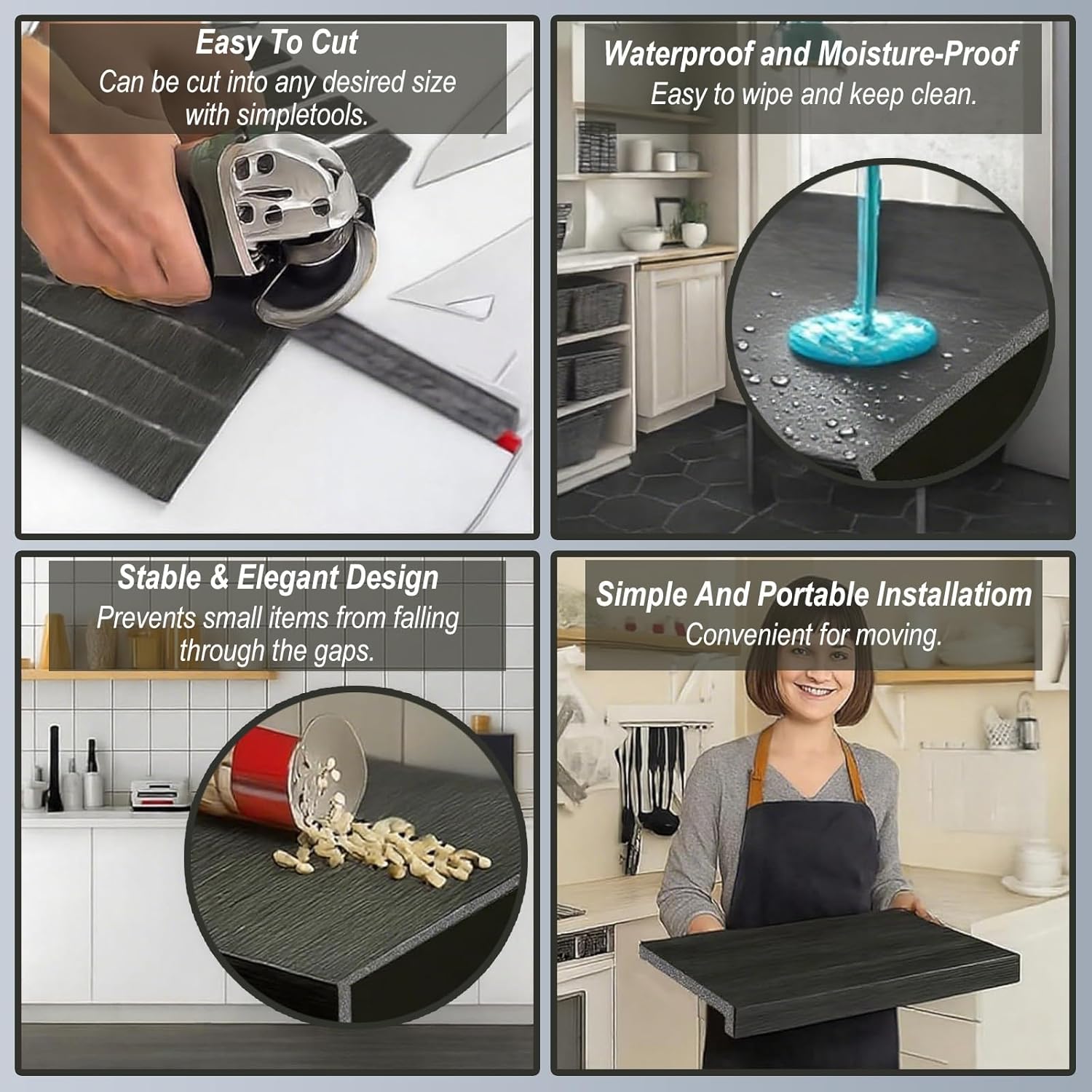 Easy To Cut
Can be cut into any desired size with simpletools.

Waterproof and Moisture-Proof
Easy to wipe and keep clean.

Stable & Elegant Design
Prevents small items from falling through the gaps.

Simple And Portable Installatiom
Convenient for moving.